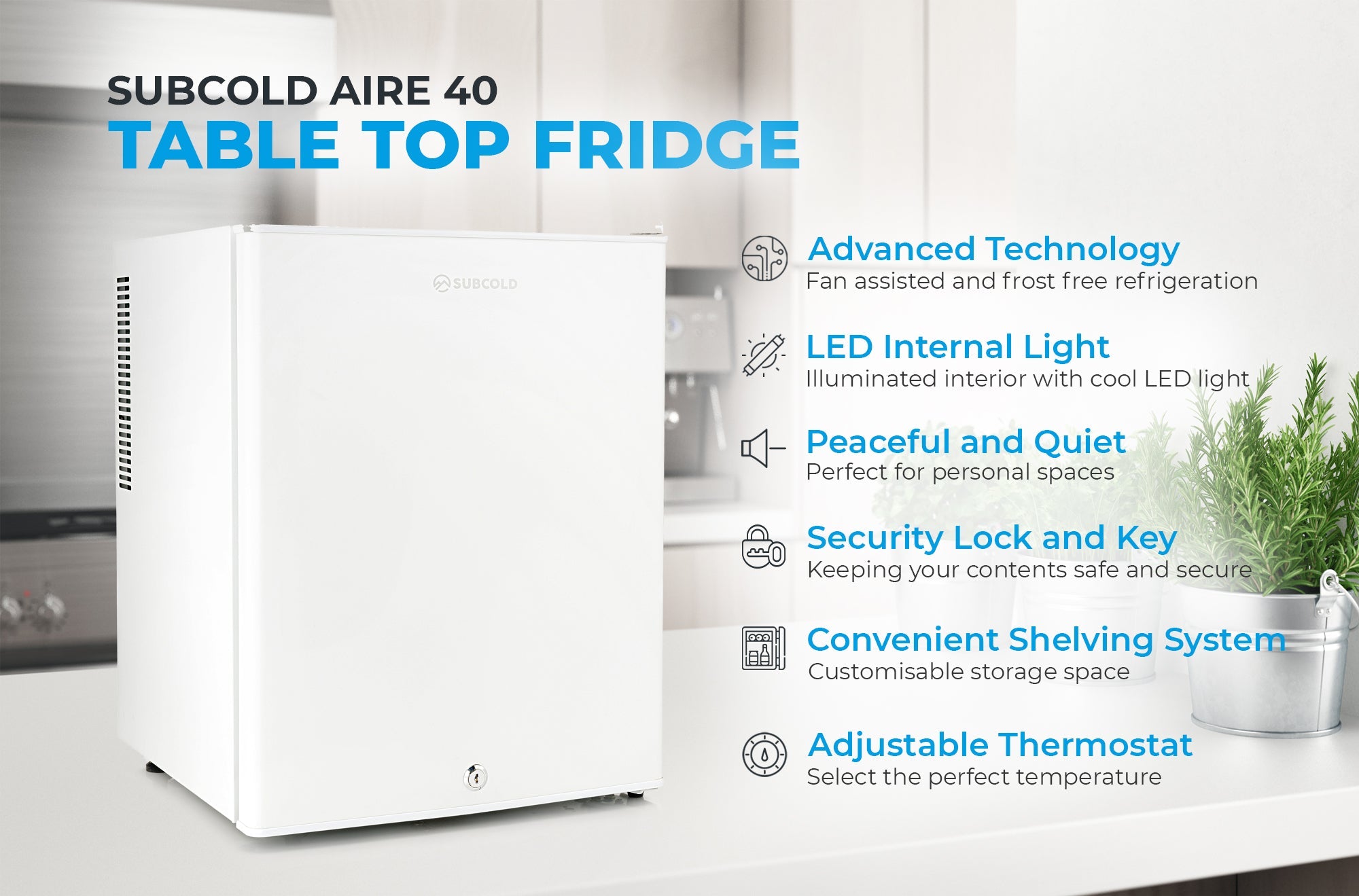 SUBCOLD AIRE 40
TABLE TOP FRIDGE

SUBCOLD

Advanced Technology
Fan assisted and frost free refrigeration

LED Internal Light
Illuminated interior with cool LED light

Peaceful and Quiet
Perfect for personal spaces

Security Lock and Key
Keeping your contents safe and secure

Convenient Shelving System
Customisable storage space

Adjustable Thermostat
Select the perfect temperature