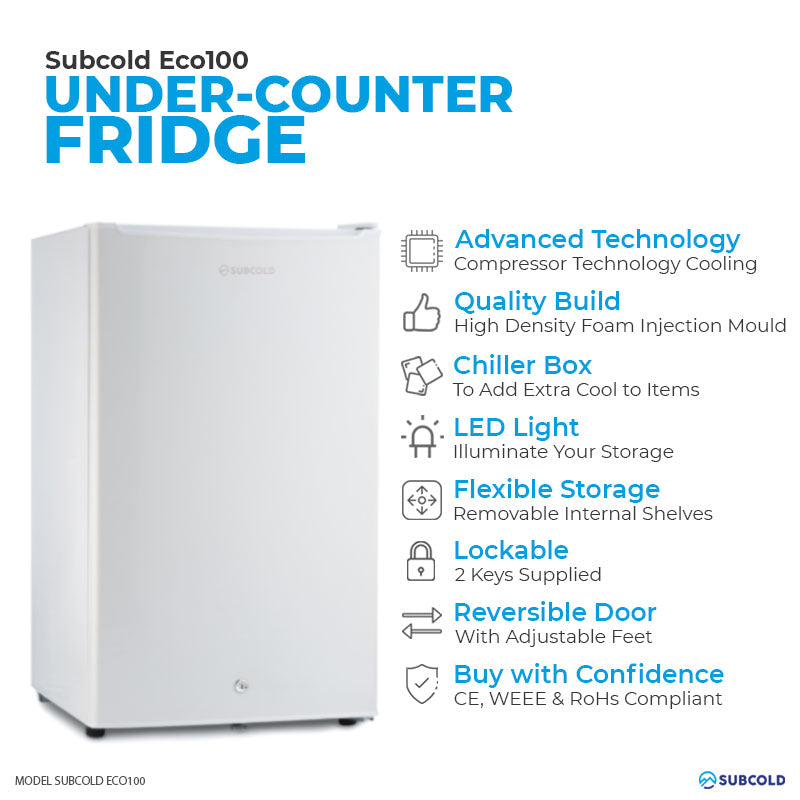 Subcold Eco100
UNDER-COUNTER FRIDGE

SUBCOLD

Advanced Technology
Compressor Technology Cooling

Quality Build
High Density Foam Injection Mould

Chiller Box
To Add Extra Cool to Items

LED Light
Illuminate Your Storage

Flexible Storage
Removable Internal Shelves

Lockable
2 Keys Supplied

Reversible Door
With Adjustable Feet

Buy with Confidence
CE, WEEE & RoHs Compliant

MODEL SUBCOLD ECO100

SUBCOLD