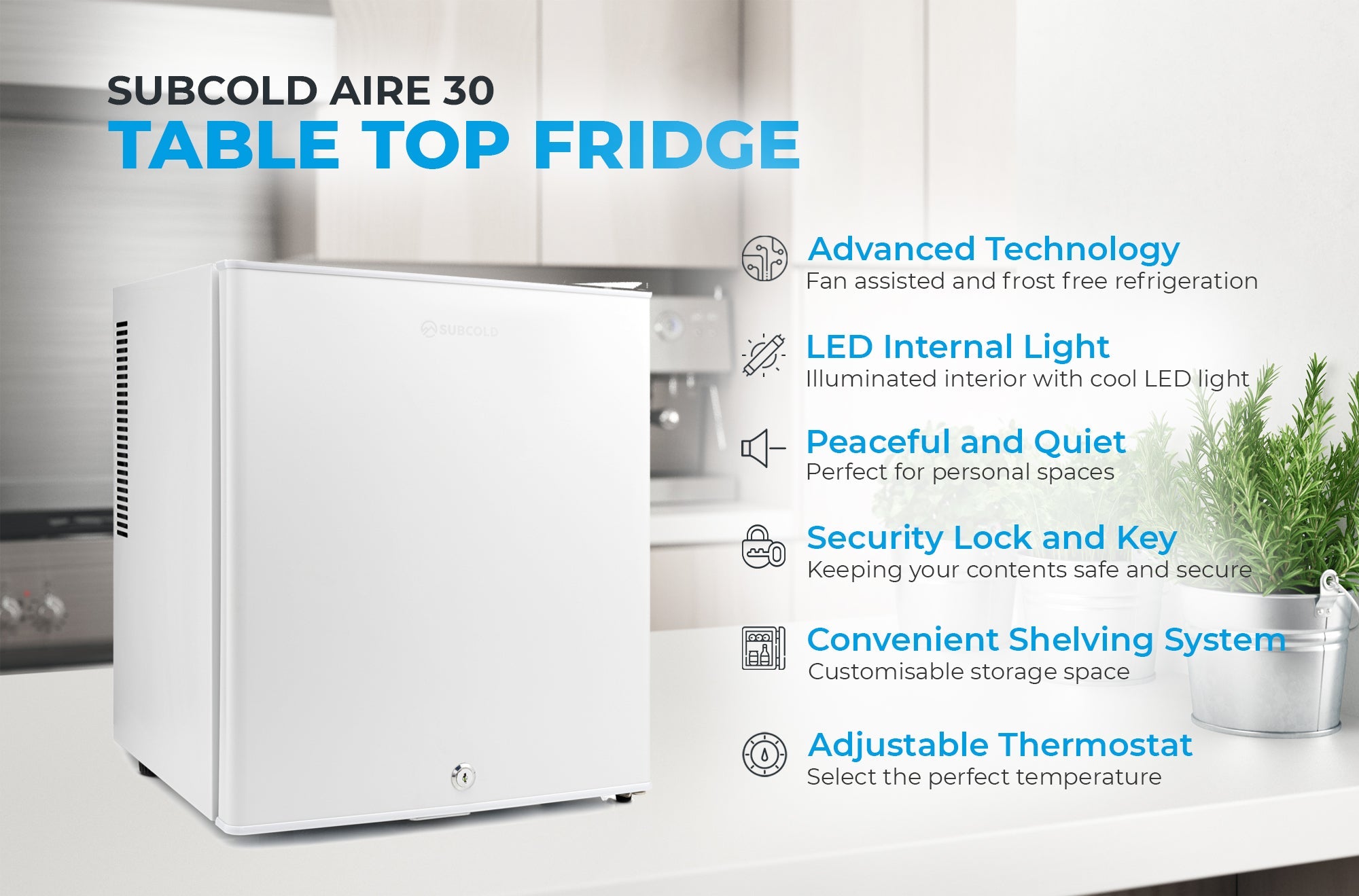 SUBCOLD AIRE 30
TABLE TOP FRIDGE

SUBCOLD

Advanced Technology
Fan assisted and frost free refrigeration

LED Internal Light
Illuminated interior with cool LED light

Peaceful and Quiet
Perfect for personal spaces

Security Lock and Key
Keeping your contents safe and secure

Convenient Shelving System
Customisable storage space

Adjustable Thermostat
Select the perfect temperature